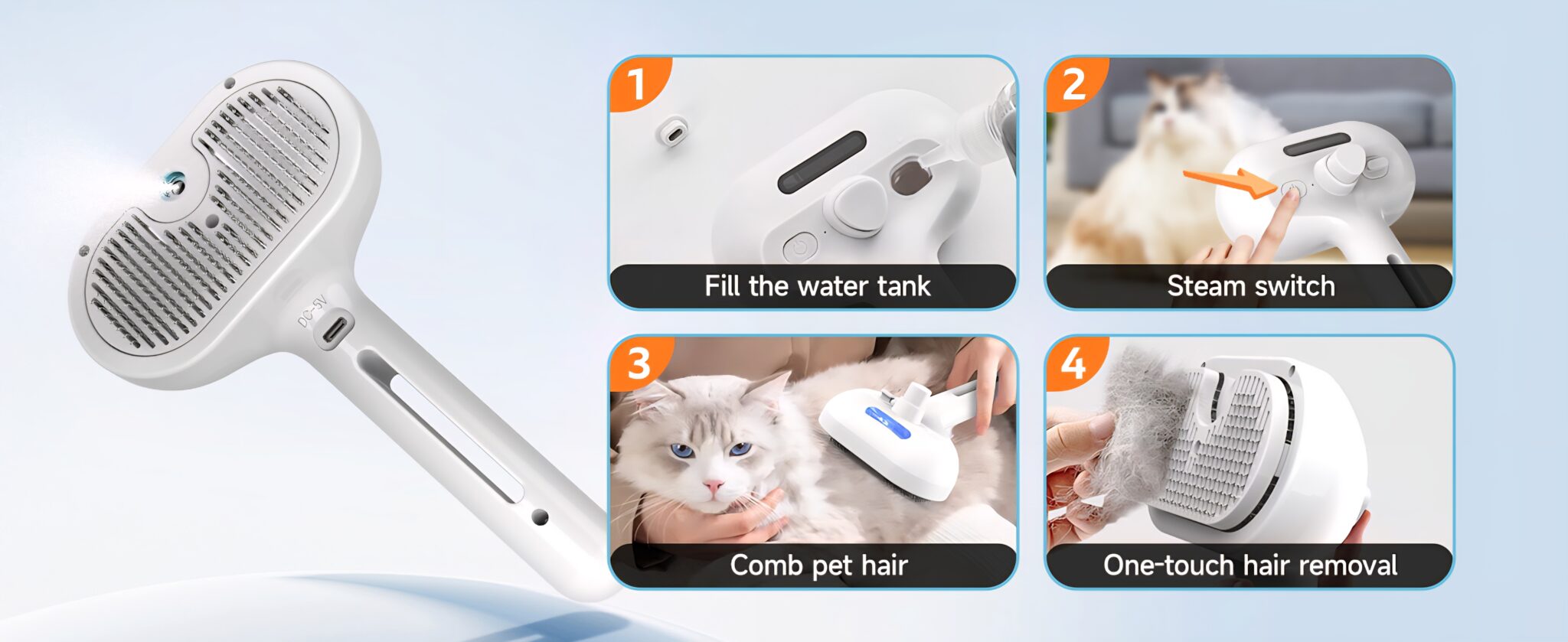 DC-5V

1
Fill the water tank

2
Steam switch

3
Comb pet hair

4
One-touch hair removal